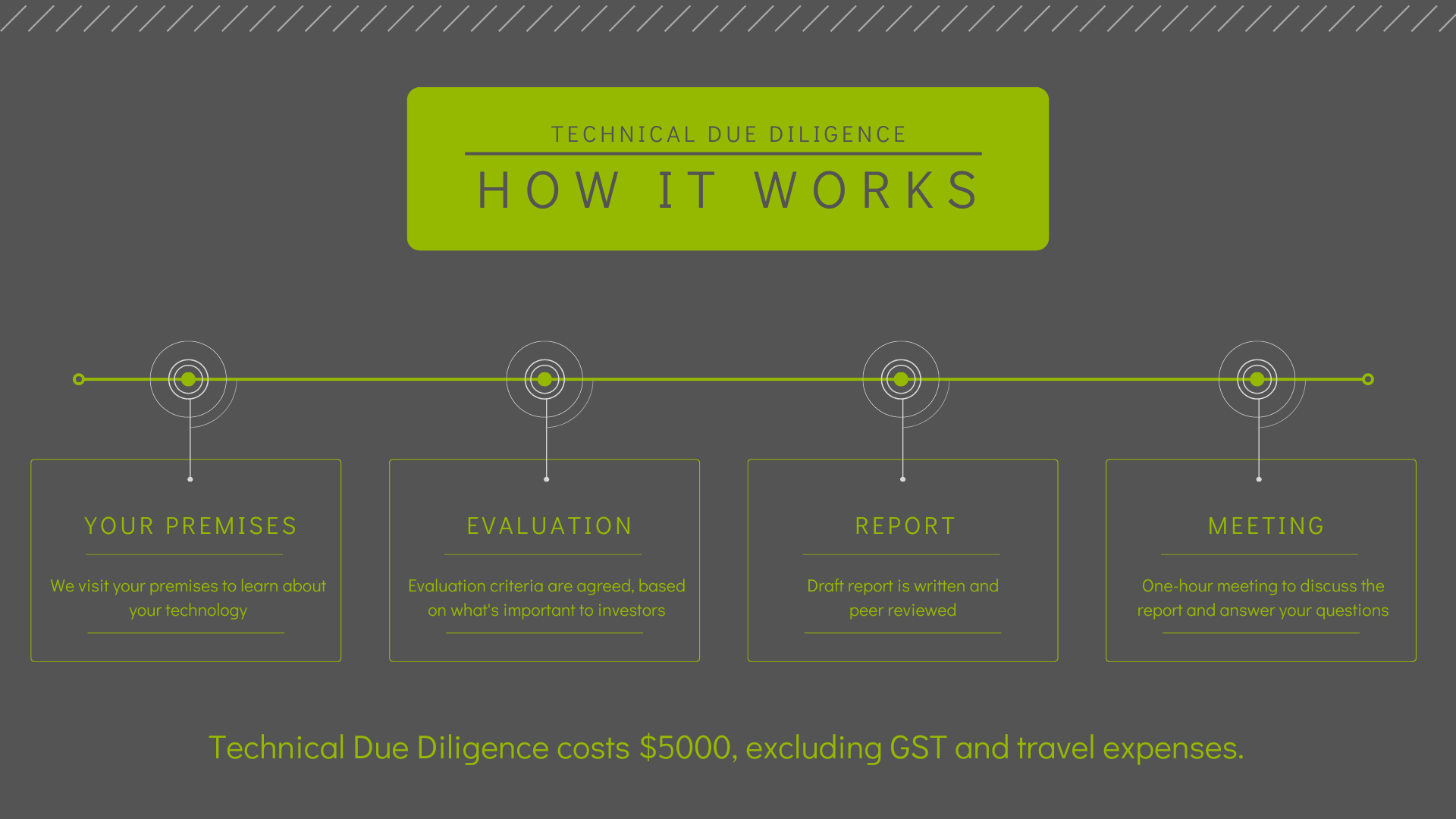 TECHNICAL DUE DILIGENCE

HOW IT WORKS

YOUR PREMISES

We visit your premises to learn about your technology

EVALUATION

Evaluation criteria are agreed, based on what's important to investors

REPORT

Draft report is written and peer reviewed

MEETING

One-hour meeting to discuss the report and answer your questions

Technical Due Diligence costs \$5000, excluding GST and travel expenses.